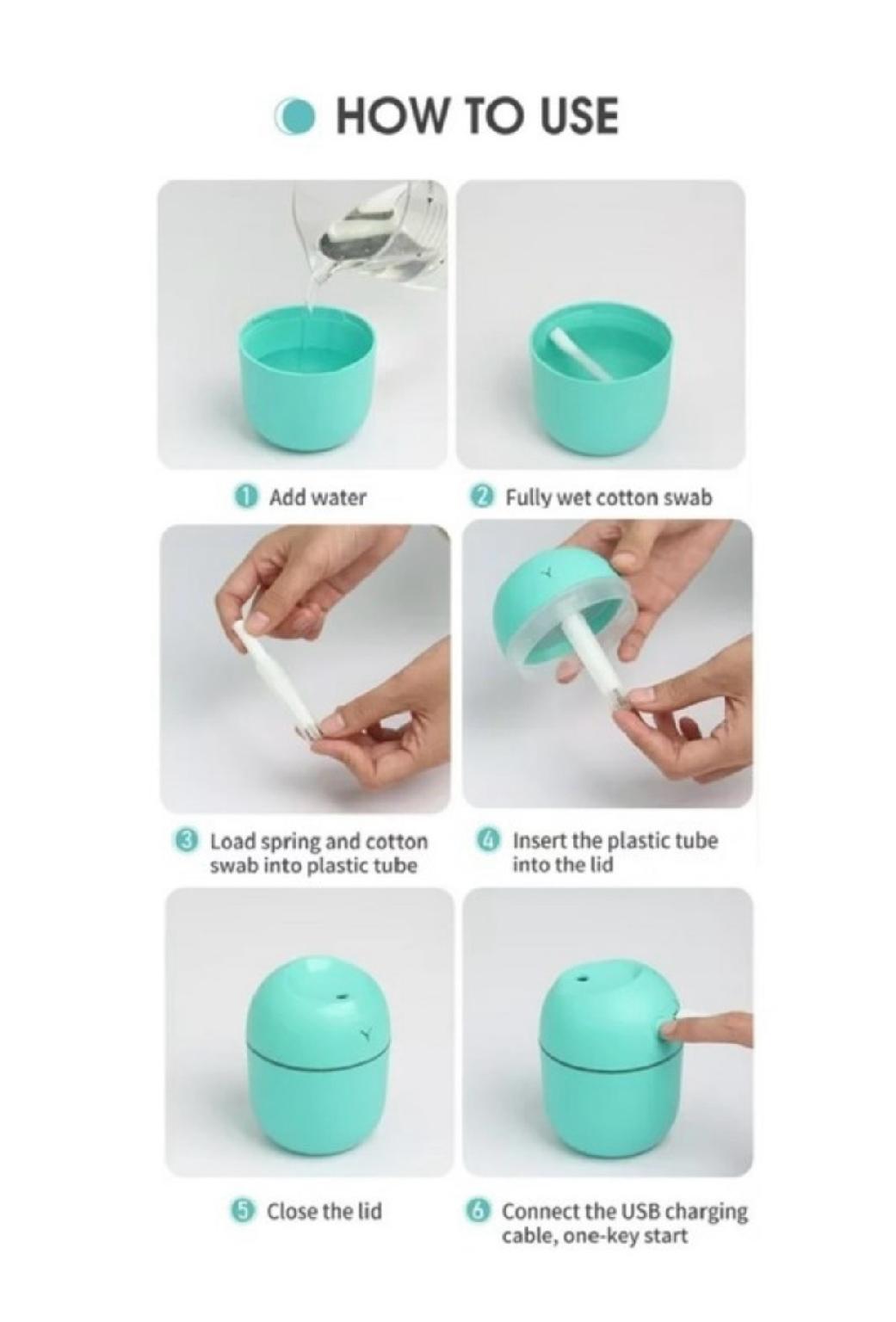 HOW TO USE

1 Add water

2 Fully wet cotton swab

3 Load spring and cotton swab into plastic tube

4 Insert the plastic tube into the lid

5 Close the lid

6 Connect the USB charging cable, one-key start